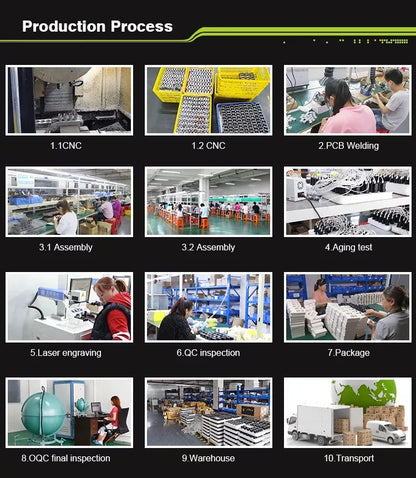 Production Process

1.1CNC

1.2 CNC

2.PCB Welding

3.1 Assembly

3.2 Assembly

4.Aging test

5.Laser engraving

6.QC inspection

7.Package

8.OQC final inspection

9.Warehouse

10.Transport